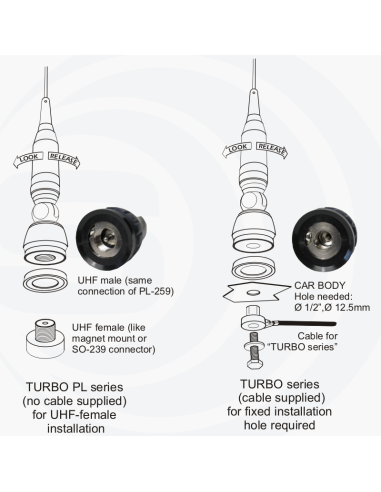 LOOK RELEASE

UHF male (same connection of PL-259)

UHF female (like magnet mount or SO-239 connector)

TURBO PL series (no cable supplied) for UHF-female installation

LOOK RELEASE

CAR BODY Hole needed: Ø 1/2",Ø 12.5mm

Cable for "TURBO series"

TURBO series (cable supplied) for fixed installation hole required