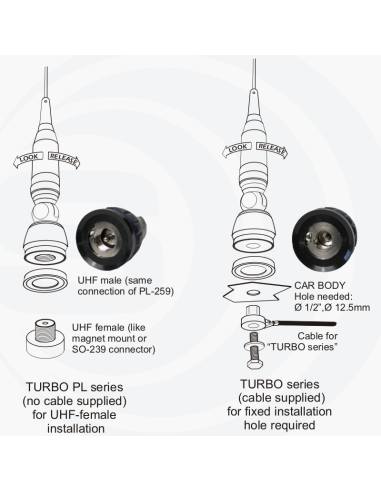 LOOK RELEASE

UHF male (same connection of PL-259)

UHF female (like magnet mount or SO-239 connector)

TURBO PL series (no cable supplied) for UHF-female installation

LOOK RELEASE

CAR BODY Hole needed: Ø 1/2",Ø 12.5mm

Cable for "TURBO series"

TURBO series (cable supplied) for fixed installation hole required