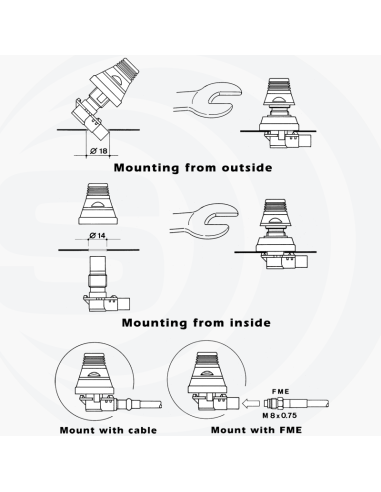 Ø 18

Mounting from outside

Ø 14

Mounting from inside

FME

M 8 x 0.75

Mount with cable

Mount with FME