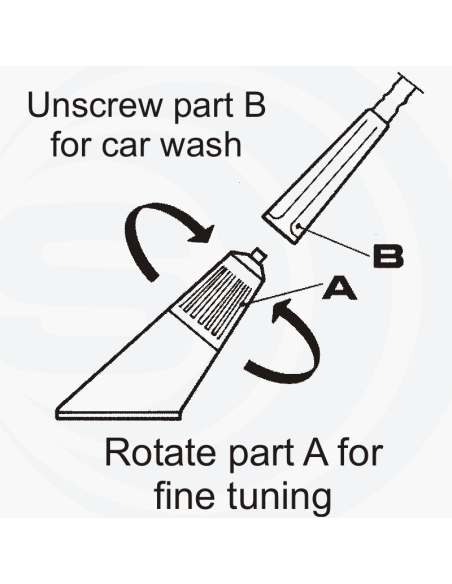 Unscrew part B for car wash

B

A

Rotate part A for fine tuning